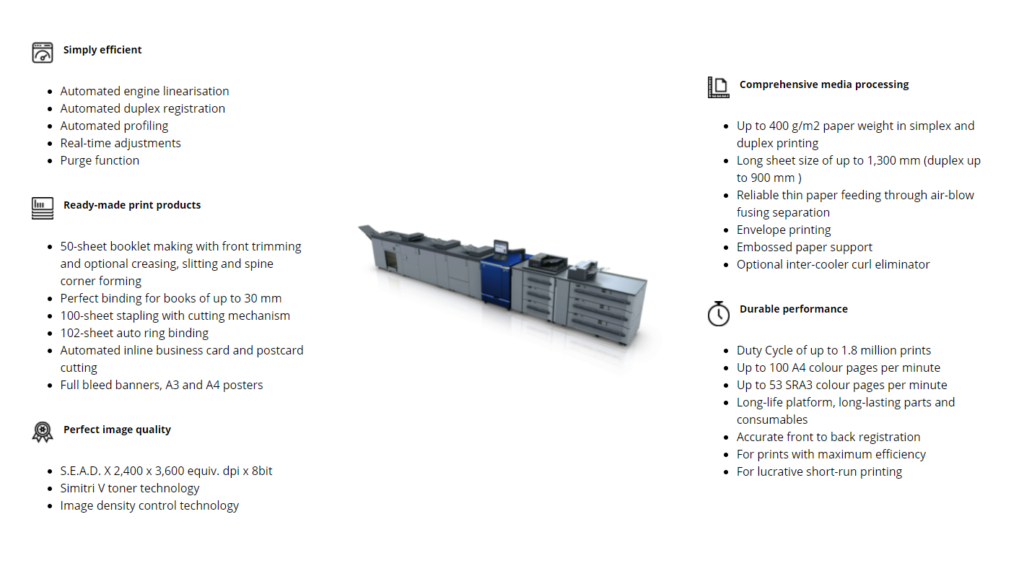 Simply efficient

- Automated engine linearisation
- Automated duplex registration
- Automated profiling
- Real-time adjustments
- Purge function

Ready-made print products

- 50-sheet booklet making with front trimming and optional creasing, slitting and spine corner forming
- Perfect binding for books of up to 30 mm
- 100-sheet stapling with cutting mechanism
- 102-sheet auto ring binding
- Automated inline business card and postcard cutting
- Full bleed banners, A3 and A4 posters

Perfect image quality

- S.E.A.D. X 2,400 x 3,600 equiv. dpi x 8bit
- Simitri V toner technology
- Image density control technology

Comprehensive media processing

- Up to 400 g/m2 paper weight in simplex and duplex printing
- Long sheet size of up to 1,300 mm (duplex up to 900 mm )
- Reliable thin paper feeding through air-blow fusing separation
- Envelope printing
- Embossed paper support
- Optional inter-cooler curl eliminator

Durable performance

- Duty Cycle of up to 1.8 million prints
- Up to 100 A4 colour pages per minute
- Up to 53 SRA3 colour pages per minute
- Long-life platform, long-lasting parts and consumables
- Accurate front to back registration
- For prints with maximum efficiency
- For lucrative short-run printing